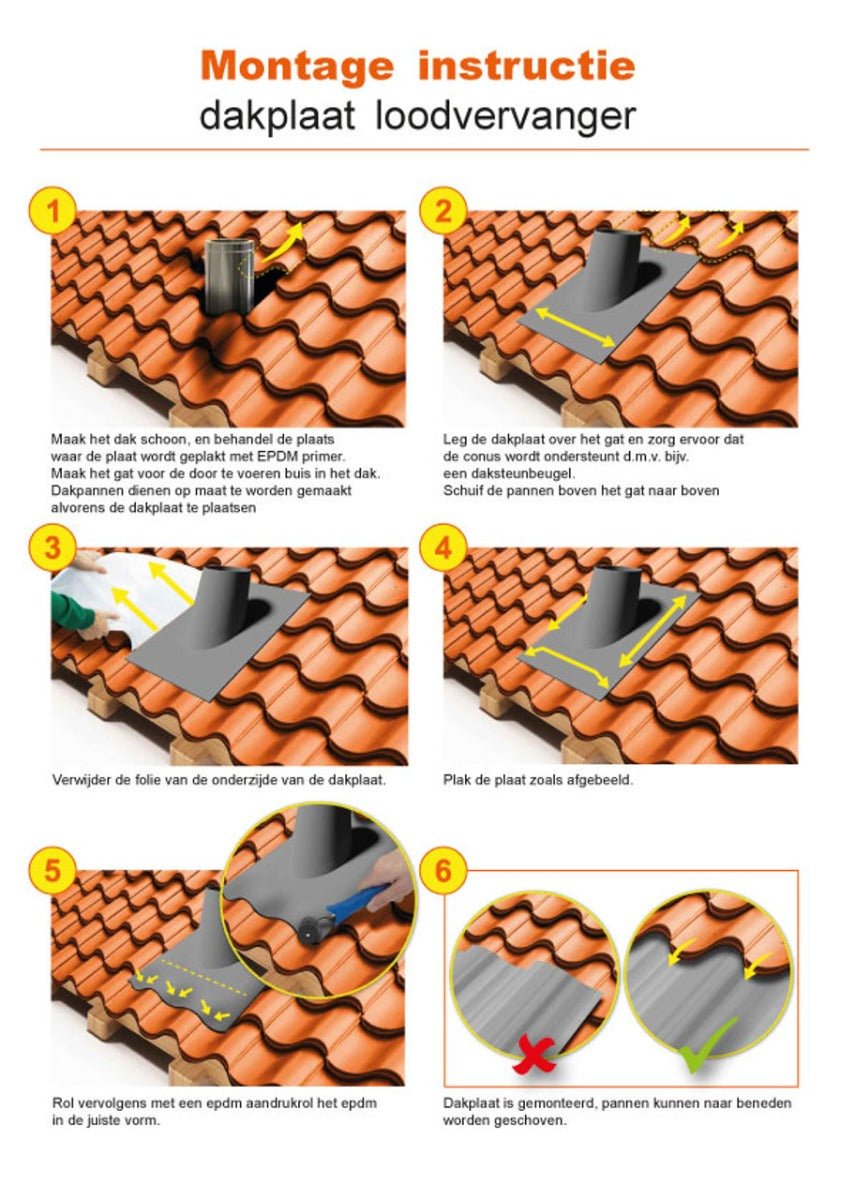 Montage instructie
dakplaat loodvervanger

1

Maak het dak schoon, en behandel de plaats waar de plaat wordt geplakt met EPDM primer.
Maak het gat voor de door te voeren buis in het dak.
Dakpannen dienen op maat te worden gemaakt alvorens de dakplaat te plaatsen

2

Leg de dakplaat over het gat en zorg ervoor dat de conus wordt ondersteunt d.m.v. bijv. een daksteunbeugel.
Schuif de pannen boven het gat naar boven

3

Verwijder de folie van de onderzijde van de dakplaat.

4

Plak de plaat zoals afgebeeld.

5

Rol vervolgens met een epdm aandrukrol het epdm in de juiste vorm.

6

Dakplaat is gemonteerd, pannen kunnen naar beneden worden geschoven.