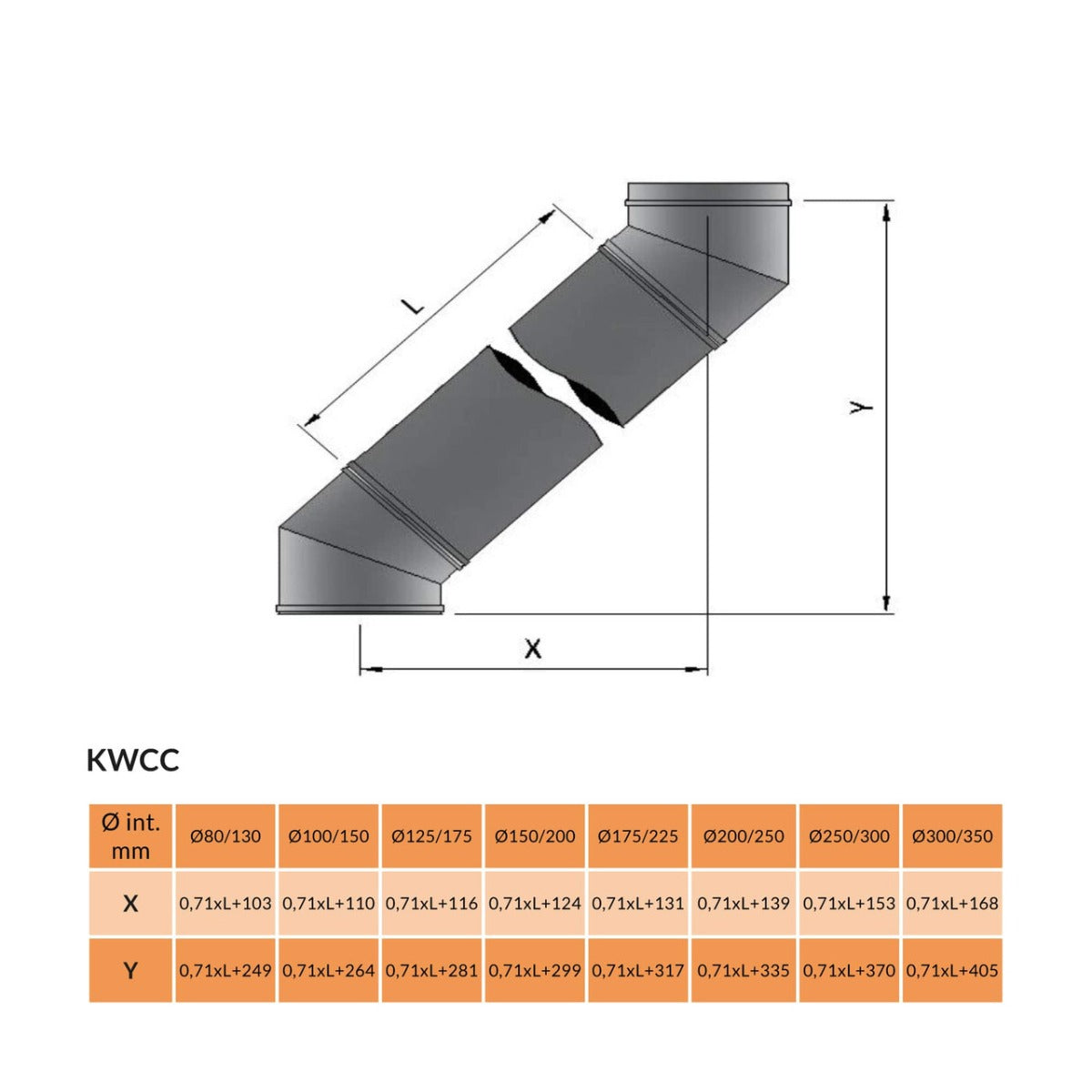 L

Y

X

KWCC

| Ø int. mm | Ø80/130 | Ø100/150 | Ø125/175 | Ø150/200 | Ø175/225 | Ø200/250 | Ø250/300 | Ø300/350 |
|---|---|---|---|---|---|---|---|---|
| X | 0,71xL+103 | 0,71xL+110 | 0,71xL+116 | 0,71xL+124 | 0,71xL+131 | 0,71xL+139 | 0,71xL+153 | 0,71xL+168 |
| Y | 0,71xL+249 | 0,71xL+264 | 0,71xL+281 | 0,71xL+299 | 0,71xL+317 | 0,71xL+335 | 0,71xL+370 | 0,71xL+405 |