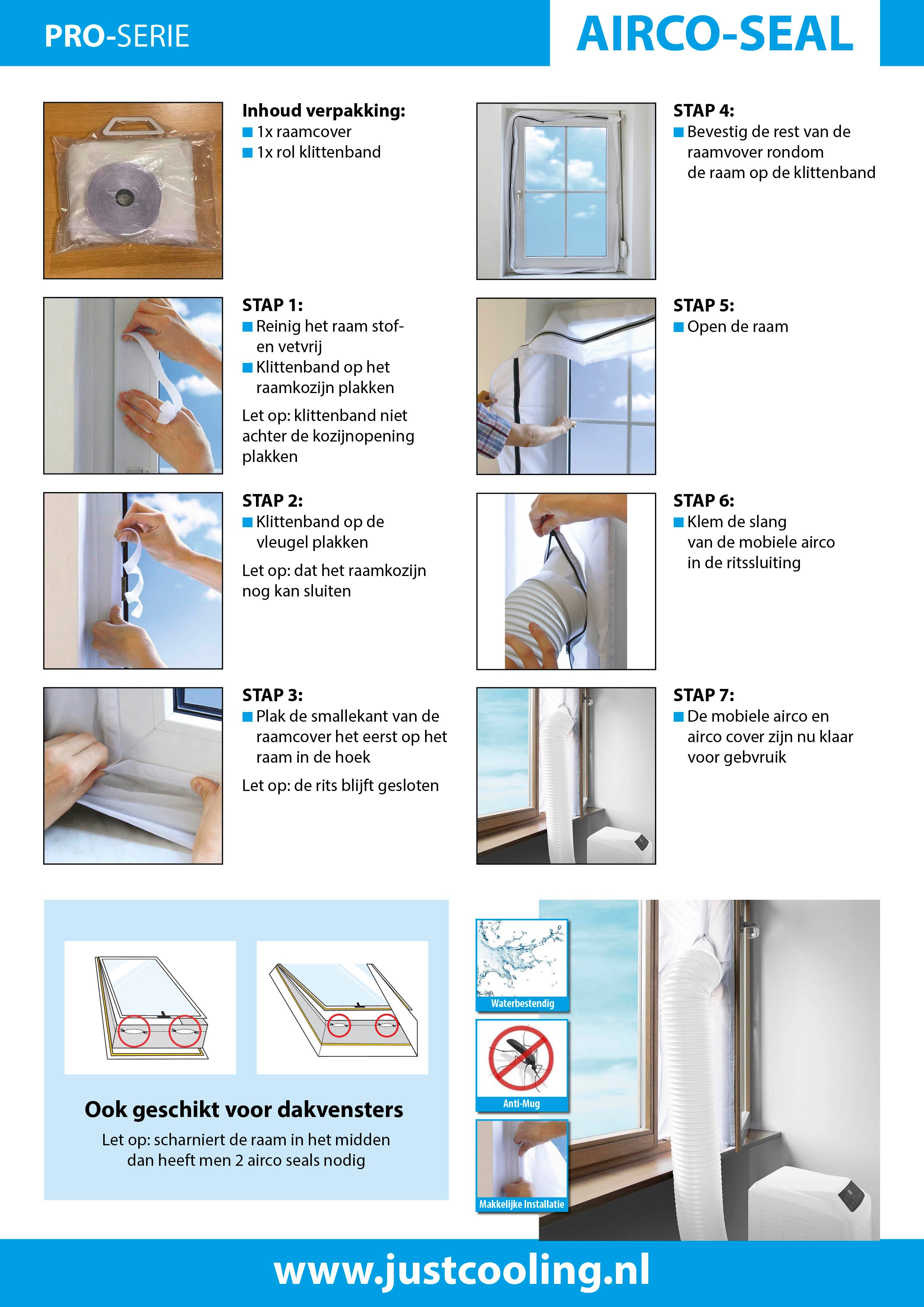 PRO-SERIE

AIRCO-SEAL

Inhoud verpakking:
■ 1x raamcover
■ 1x rol klittenband

STAP 1:
■ Reinig het raam stof- en vetvrij
■ Klittenband op het raamkozijn plakken

Let op: klittenband niet achter de kozijnopening plakken

STAP 2:
■ Klittenband op de vleugel plakken

Let op: dat het raamkozijn nog kan sluiten

STAP 3:
■ Plak de smallekant van de raamcover het eerst op het raam in de hoek

Let op: de rits blijft gesloten

STAP 4:
■ Bevestig de rest van de raamvover rondom de raam op de klittenband

STAP 5:
■ Open de raam

STAP 6:
■ Klem de slang van de mobiele airco in de ritssluiting

STAP 7:
■ De mobiele airco en airco cover zijn nu klaar voor gebvruik

Ook geschikt voor dakvensters

Let op: scharniert de raam in het midden dan heeft men 2 airco seals nodig

Waterbestendig

Anti-Mug

Makkelijke Installatie

www.justcooling.nl