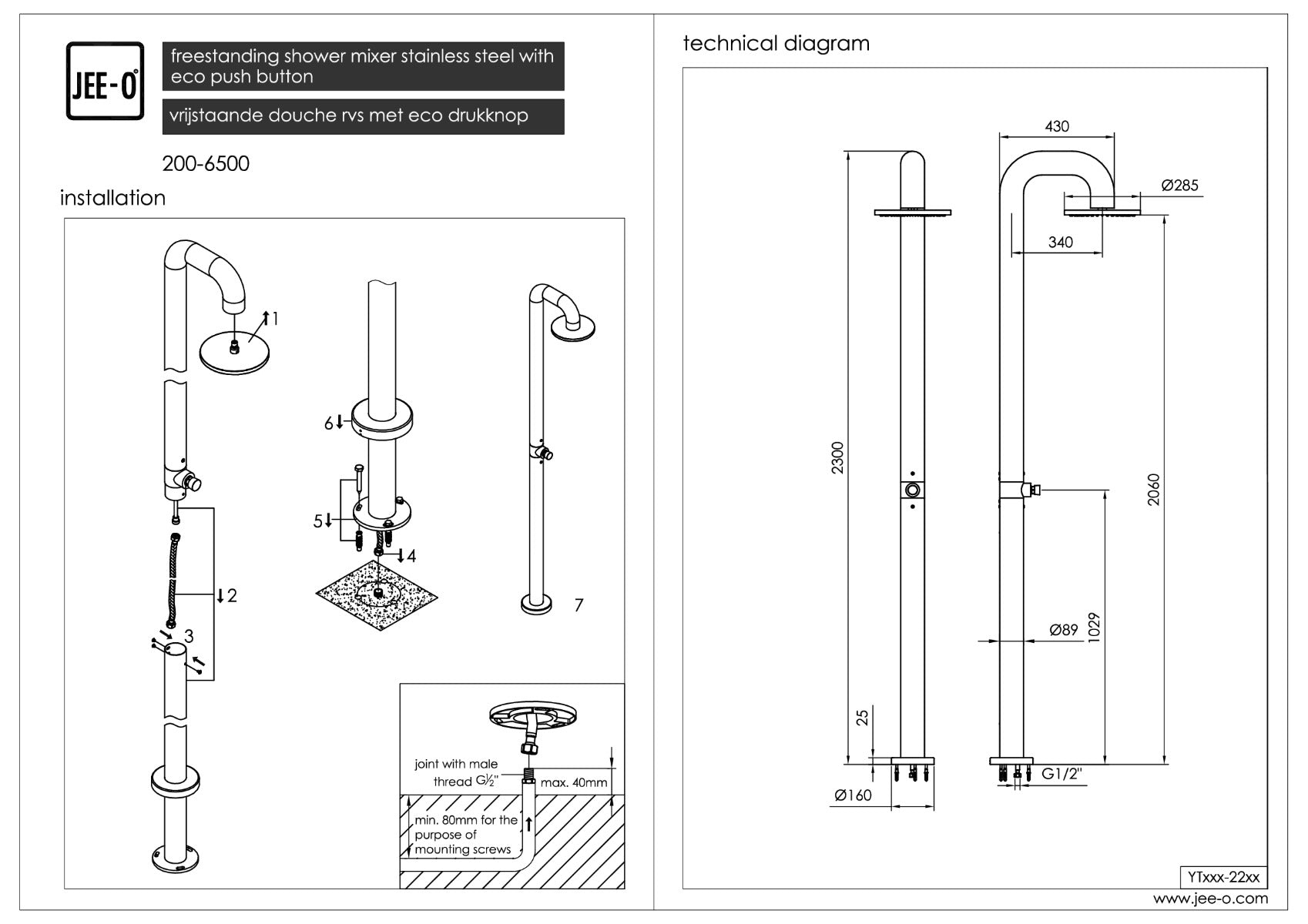 JEE-O

freestanding shower mixer stainless steel with eco push button

vrijstaande douche rvs met eco drukknop

200-6500

installation

1

6

5

4

2

3

7

joint with male thread G½"

max. 40mm

min. 80mm for the purpose of mounting screws

technical diagram

430

Ø285

340

2300

2060

Ø89

1029

25

Ø160

G1/2"

YTxxx-22xx

www.jee-o.com