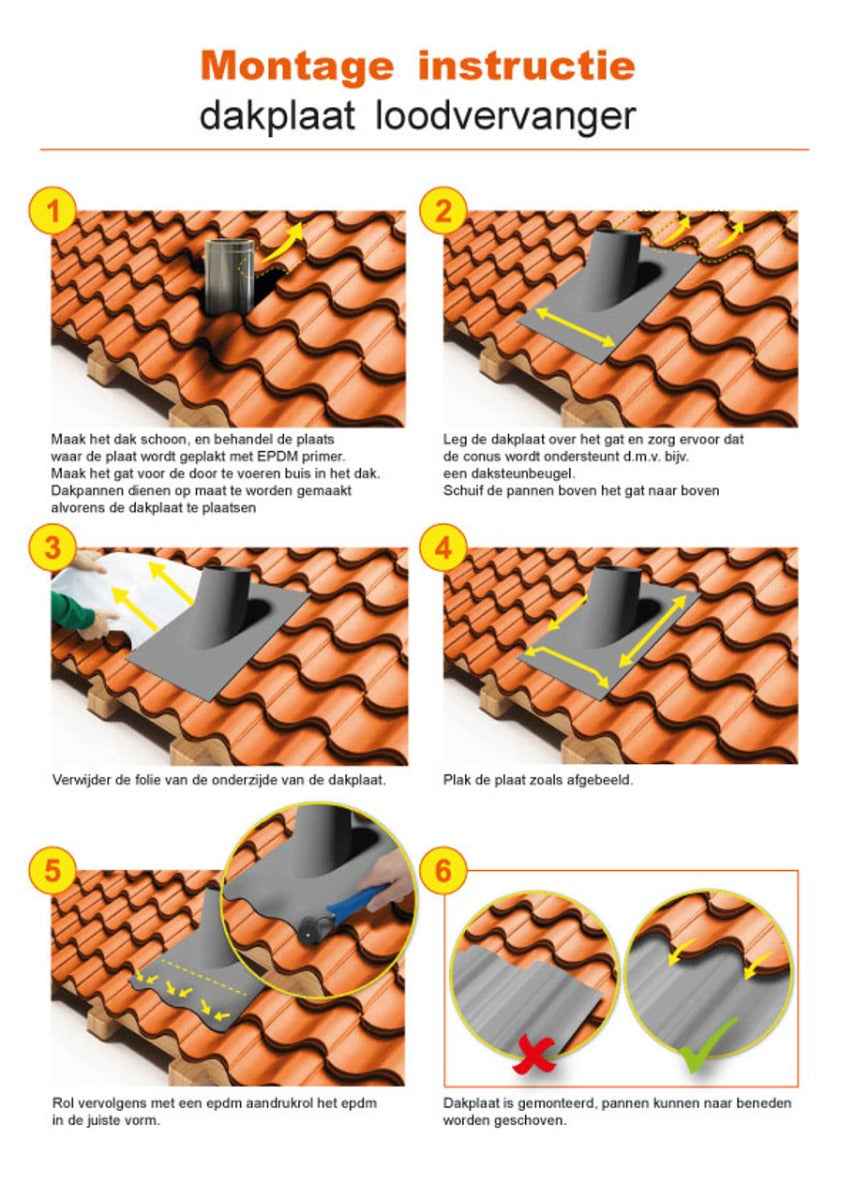 Montage instructie
dakplaat loodvervanger

1

Maak het dak schoon, en behandel de plaats waar de plaat wordt geplakt met EPDM primer.
Maak het gat voor de door te voeren buis in het dak.
Dakpannen dienen op maat te worden gemaakt alvorens de dakplaat te plaatsen

2

Leg de dakplaat over het gat en zorg ervoor dat de conus wordt ondersteunt d.m.v. bijv. een daksteunbeugel.
Schuif de pannen boven het gat naar boven

3

Verwijder de folie van de onderzijde van de dakplaat.

4

Plak de plaat zoals afgebeeld.

5

Rol vervolgens met een epdm aandrukrol het epdm in de juiste vorm.

6

Dakplaat is gemonteerd, pannen kunnen naar beneden worden geschoven.